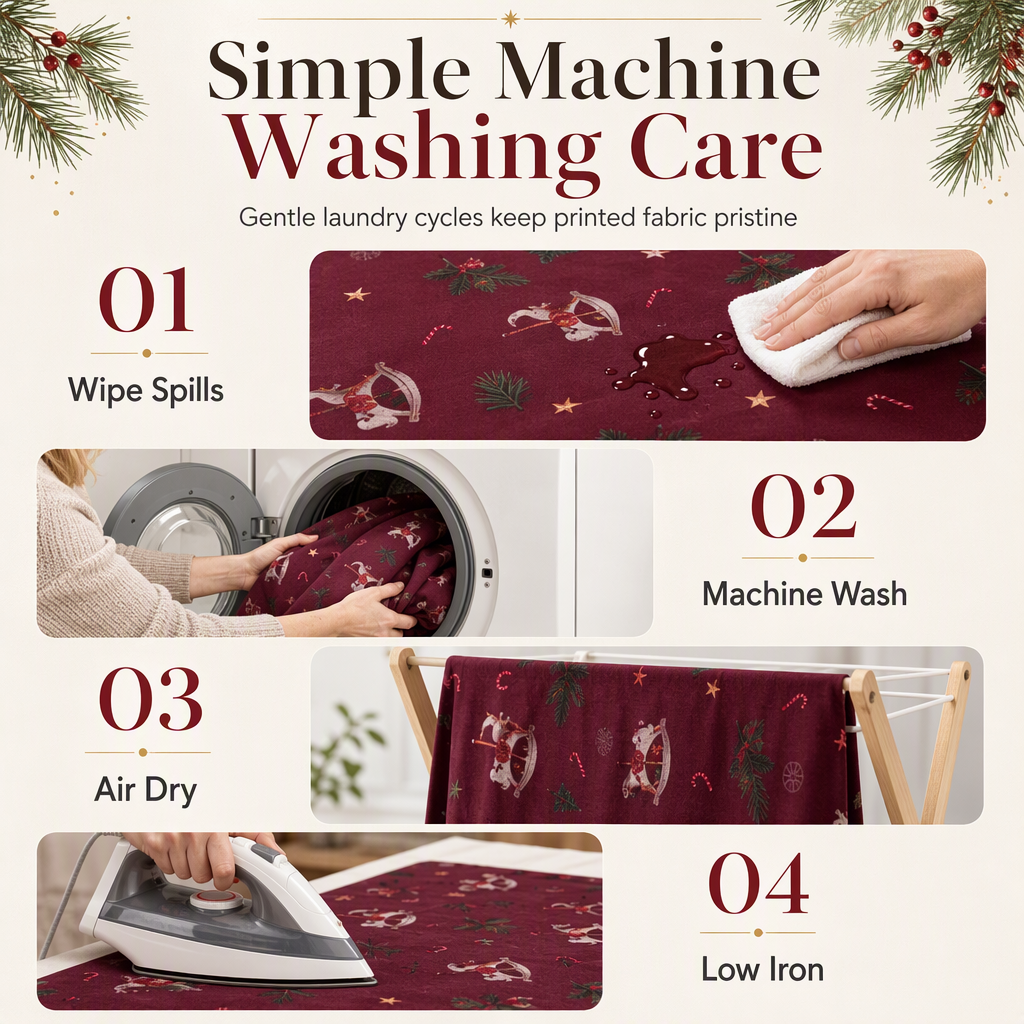 Simple Machine Washing Care

Gentle laundry cycles keep printed fabric pristine

01
Wipe Spills

02
Machine Wash

03
Air Dry

04
Low Iron