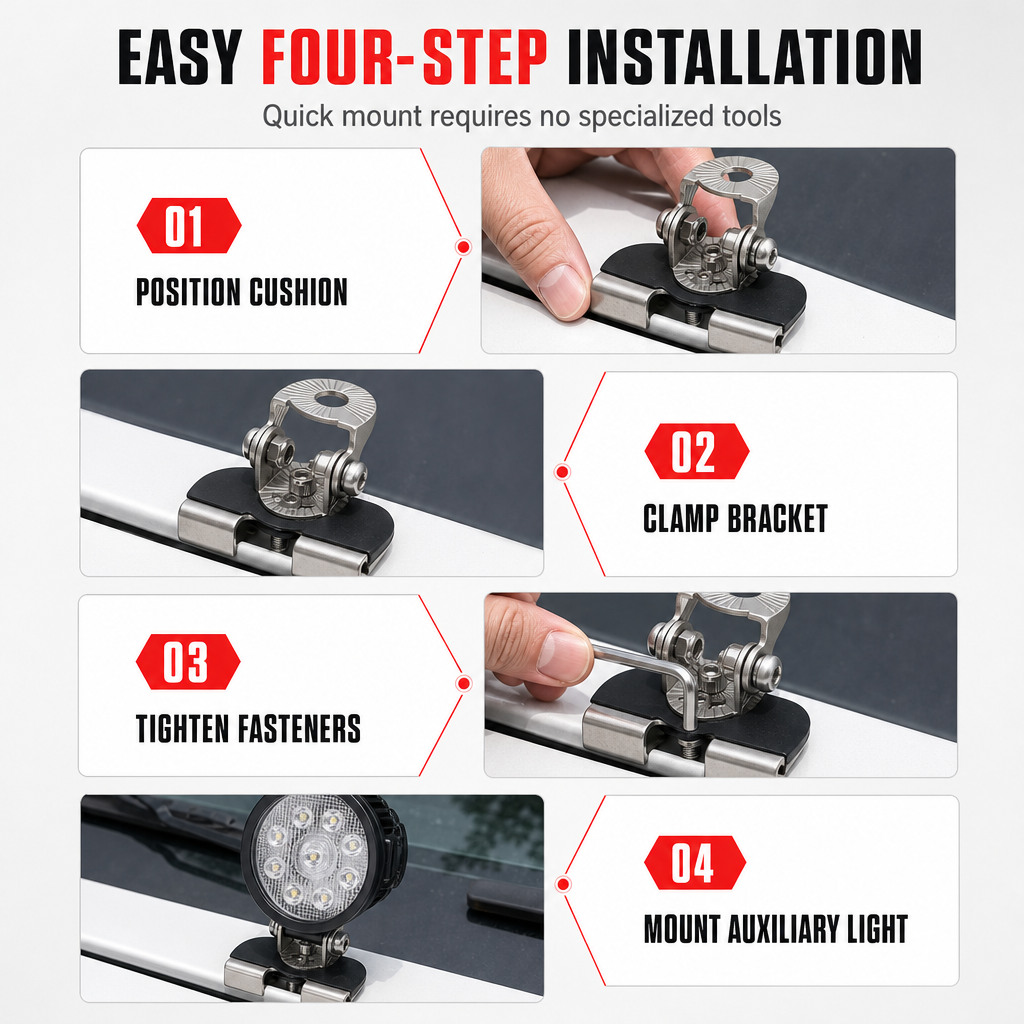 EASY FOUR-STEP INSTALLATION
Quick mount requires no specialized tools

01
POSITION CUSHION

02
CLAMP BRACKET

03
TIGHTEN FASTENERS

04
MOUNT AUXILIARY LIGHT