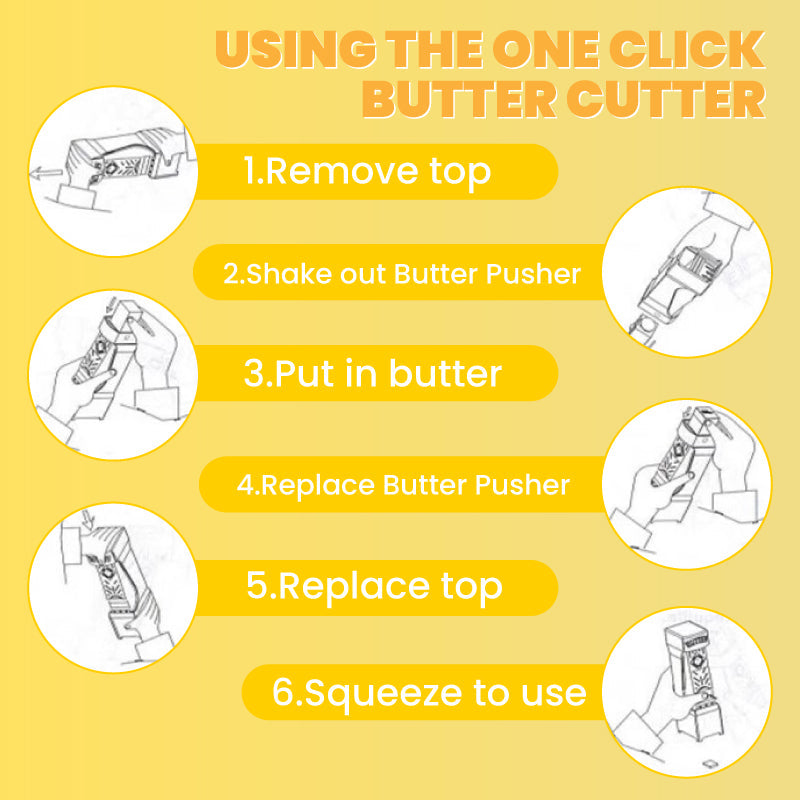 USING THE ONE CLICK BUTTER CUTTER

1.Remove top

2.Shake out Butter Pusher

3.Put in butter

4.Replace Butter Pusher

5.Replace top

6.Squeeze to use