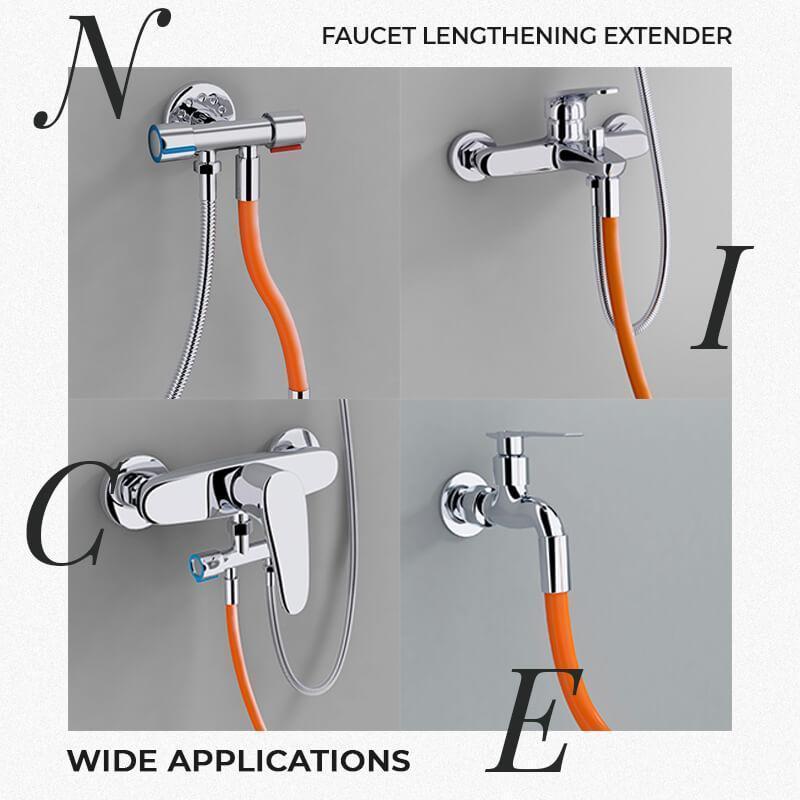 N

FAUCET LENGTHENING EXTENDER

I

C

E

WIDE APPLICATIONS