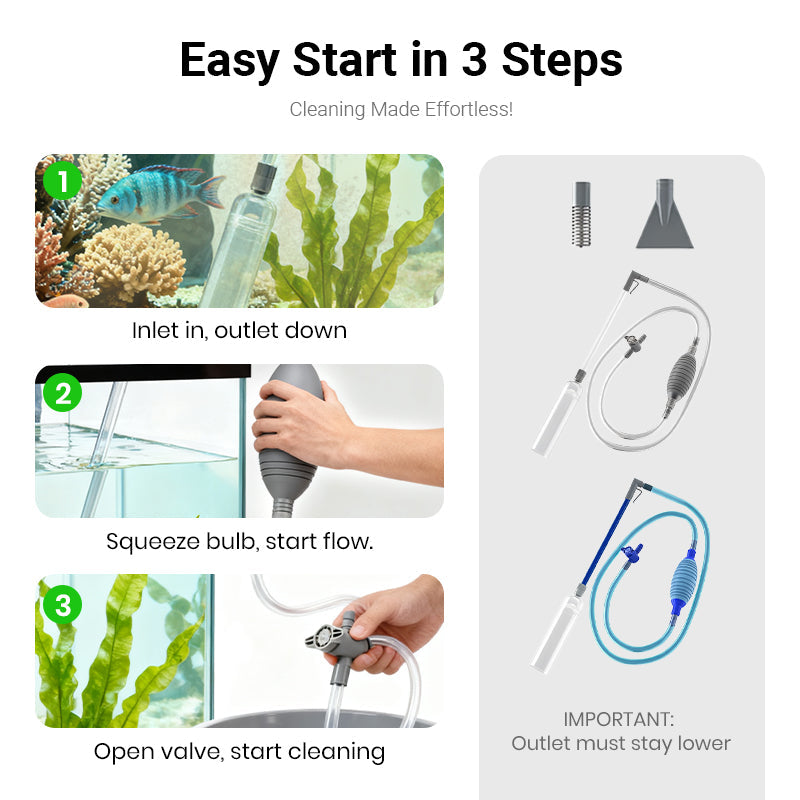 Easy Start in 3 Steps

Cleaning Made Effortless!

1

Inlet in, outlet down

2

Squeeze bulb, start flow.

3

Open valve, start cleaning

IMPORTANT:
Outlet must stay lower