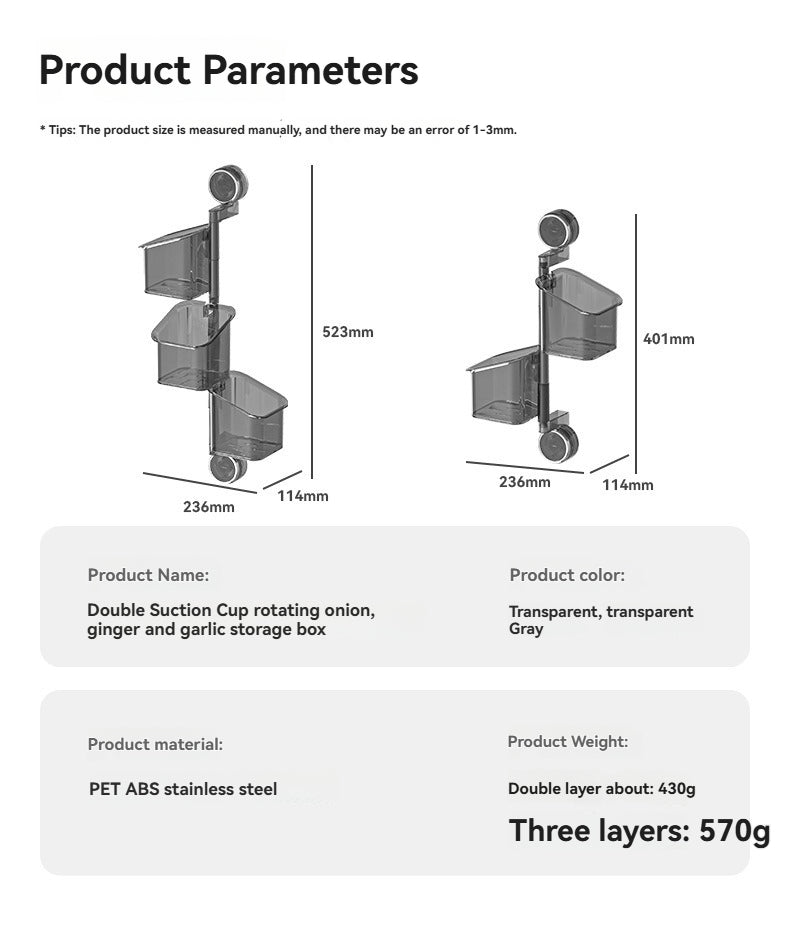 Product Parameters

* Tips: The product size is measured manually, and there may be an error of 1-3mm.

523mm

236mm

114mm

401mm

236mm

114mm

Product Name:

Double Suction Cup rotating onion, ginger and garlic storage box

Product color:

Transparent, transparent Gray

Product material:

PET ABS stainless steel

Product Weight:

Double layer about: 430g

Three layers: 570g